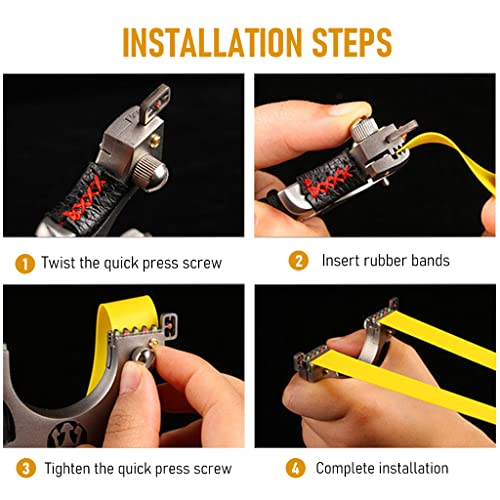 INSTALLATION STEPS

1 Twist the quick press screw

2 Insert rubber bands

3 Tighten the quick press screw

4 Complete installation